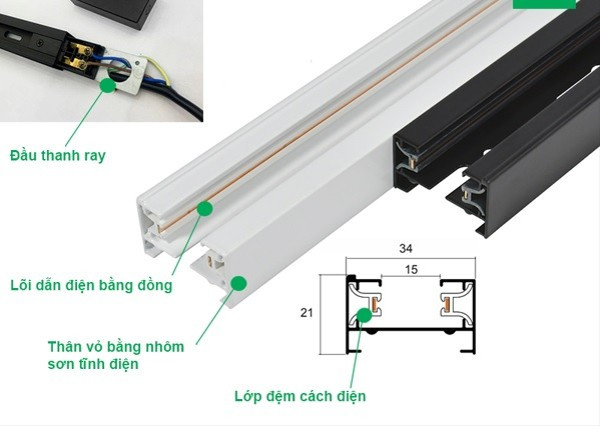 Đầu thanh ray

Lõi dẫn điện bằng đồng

Thân vỏ bằng nhôm sơn tĩnh điện

34

15

21

Lớp đệm cách điện